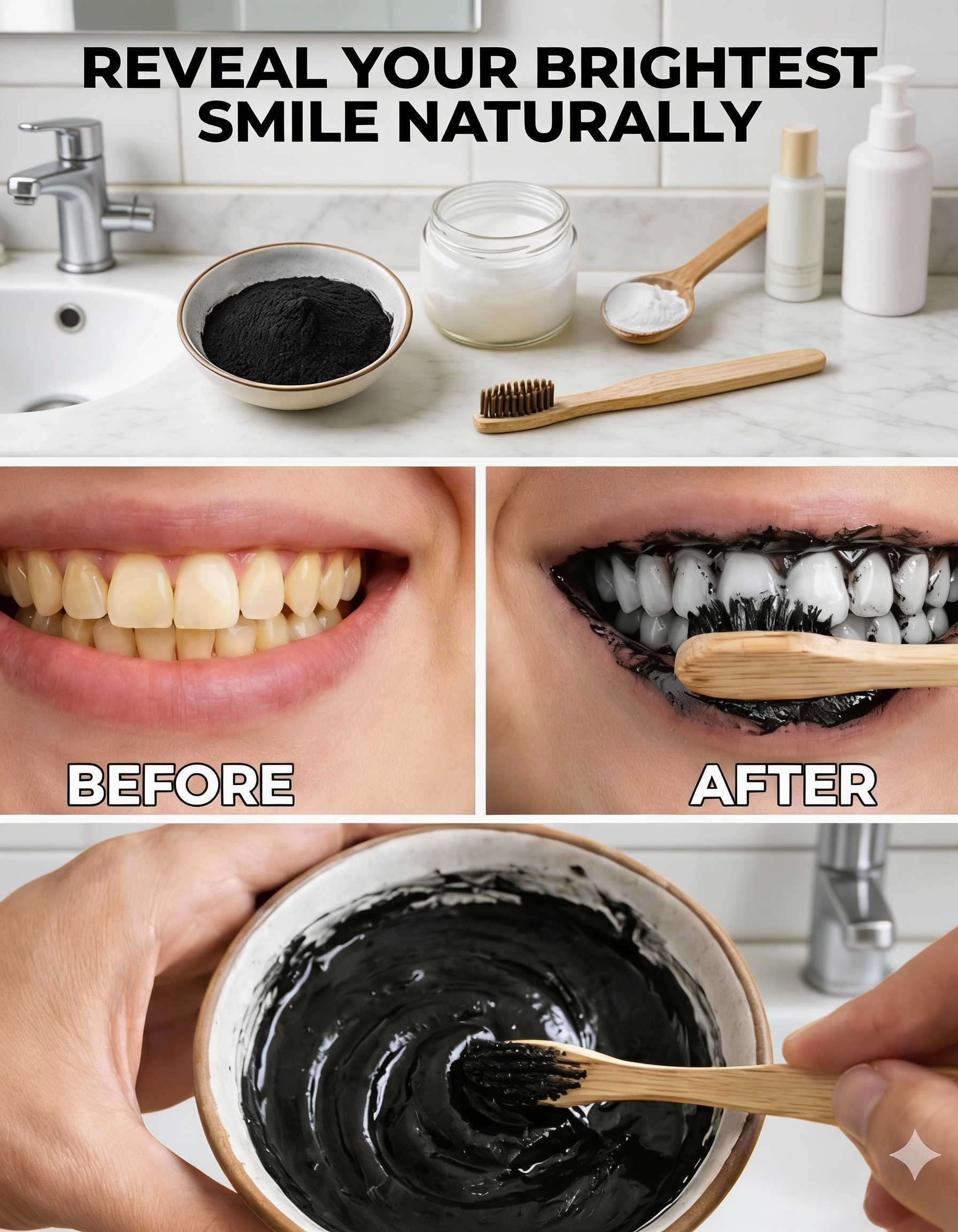 REVEAL YOUR BRIGHTEST SMILE NATURALLY

BEFORE

AFTER