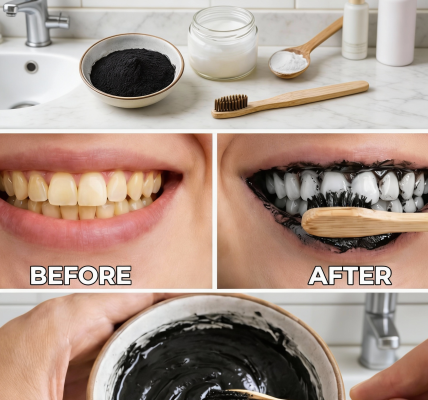 BEFORE

AFTER