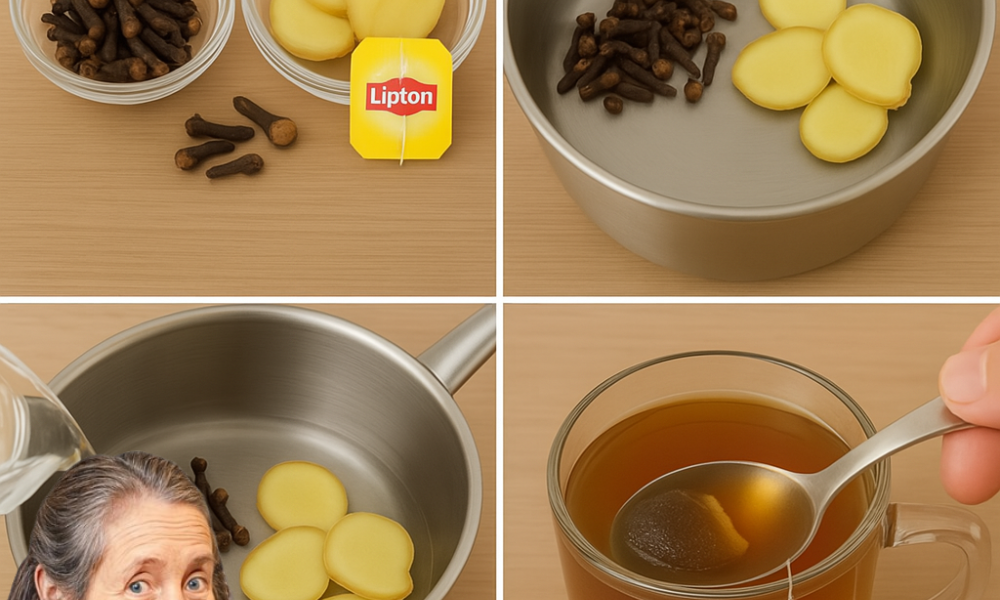 Lipton